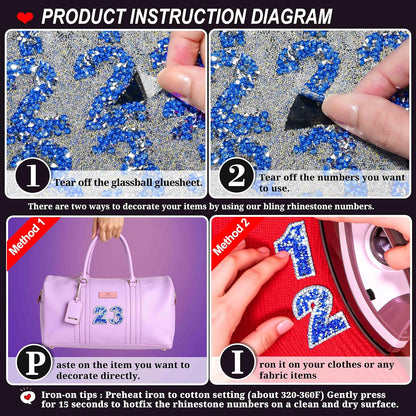 PRODUCT INSTRUCTION DIAGRAM

1 Tear off the glassball gluesheet.

2 Tear off the numbers you want to use.

There are two ways to decorate your items by using our bling rhinestone numbers.

Method 1

23

P aste on the item you want to decorate directly.

Method 2

1
2

I ron it on your clothes or any fabric items

Iron-on tips : Preheat iron to cotton setting (about 320-360F) Gently press for 15 seconds to hotfix the rhinestone numbers on a clean and dry surface.