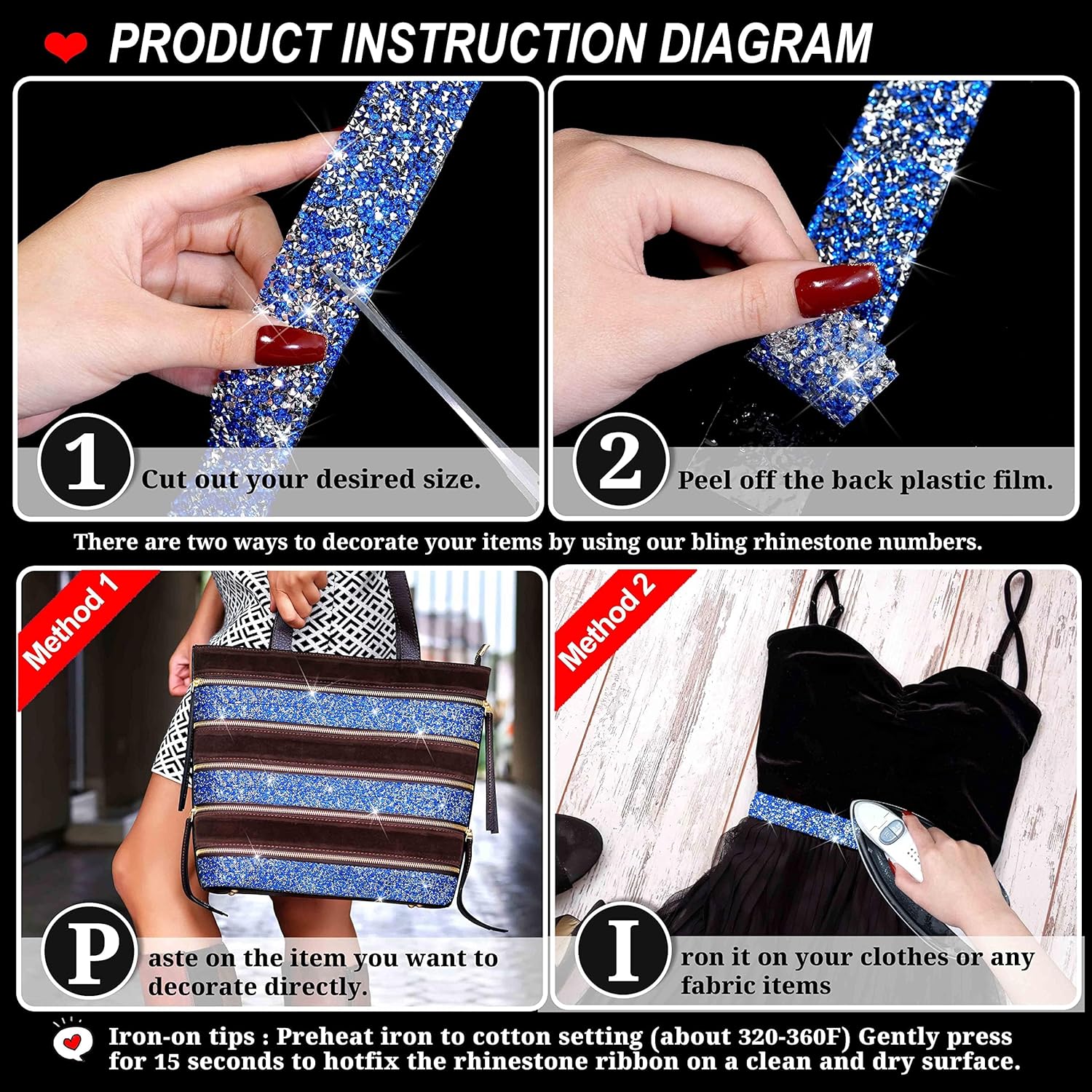 PRODUCT INSTRUCTION DIAGRAM

1 Cut out your desired size.

2 Peel off the back plastic film.

There are two ways to decorate your items by using our bling rhinestone numbers.

Method 1

P aste on the item you want to decorate directly.

Method 2

I ron it on your clothes or any fabric items

Iron-on tips : Preheat iron to cotton setting (about 320-360F) Gently press for 15 seconds to hotfix the rhinestone ribbon on a clean and dry surface.